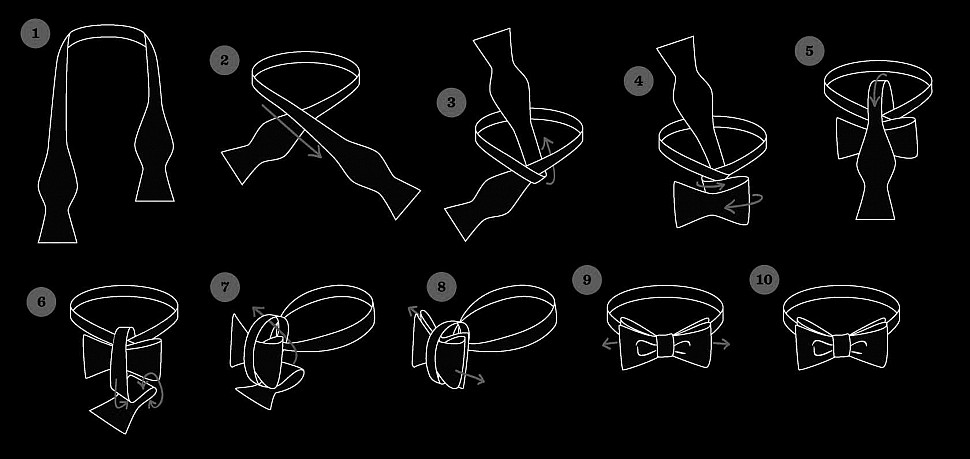 1
2
3
4
5
6
7
8
9
10